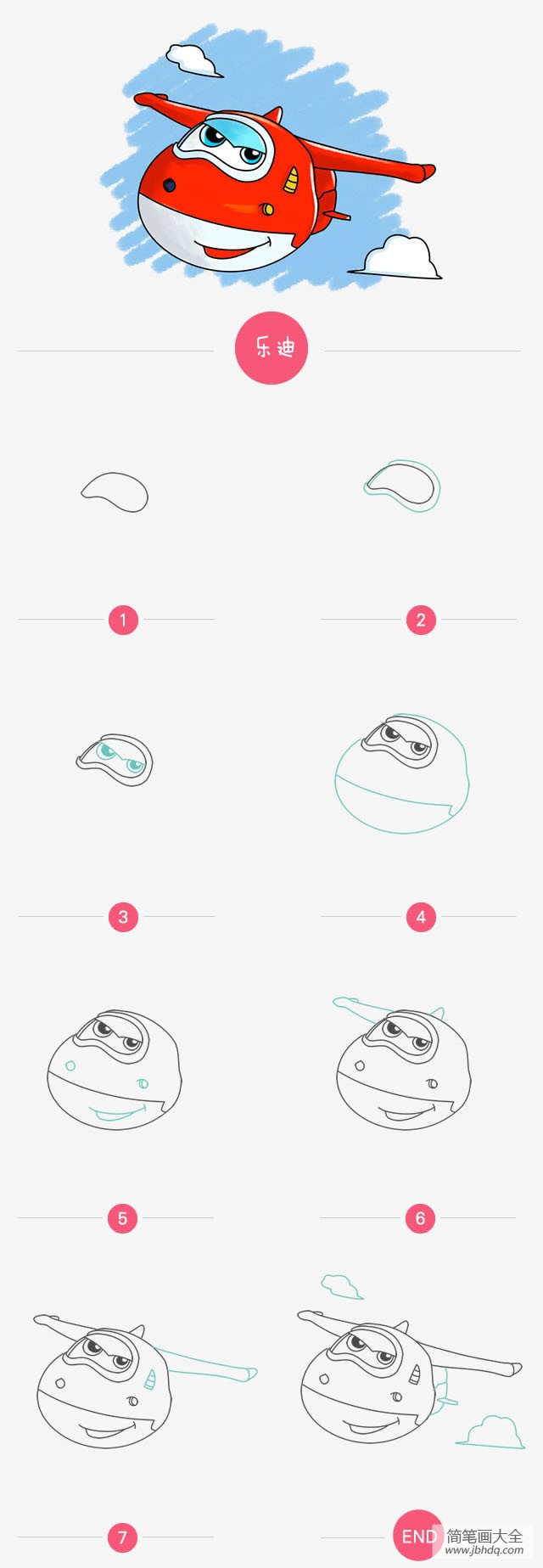 乐迪

1

2

3

4

5

6

7

END

简笔画大全
www.jbhdq.com