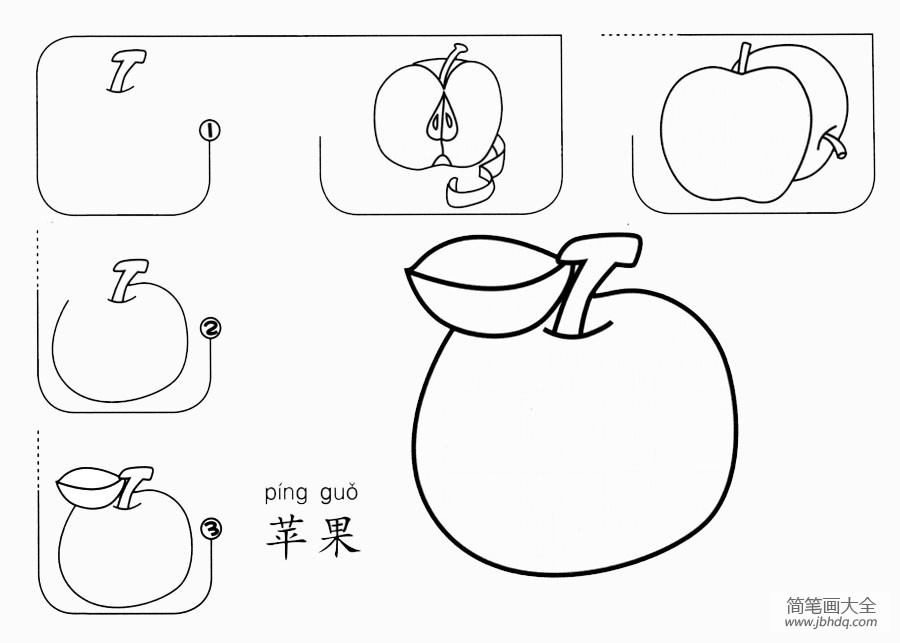 ①

②

③

píng guǒ
苹果

简笔画大全
www.jbhdq.com