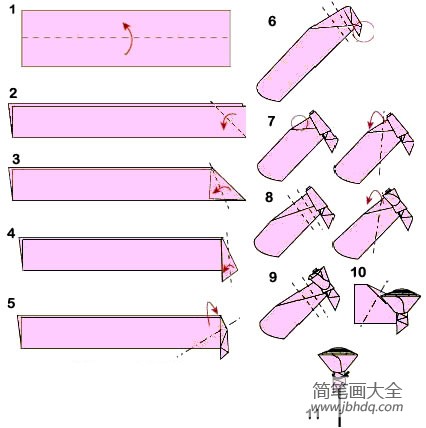 1

2

3

4

5

6

7

8

9

10

11

简笔画大全
www.jbhdq.com