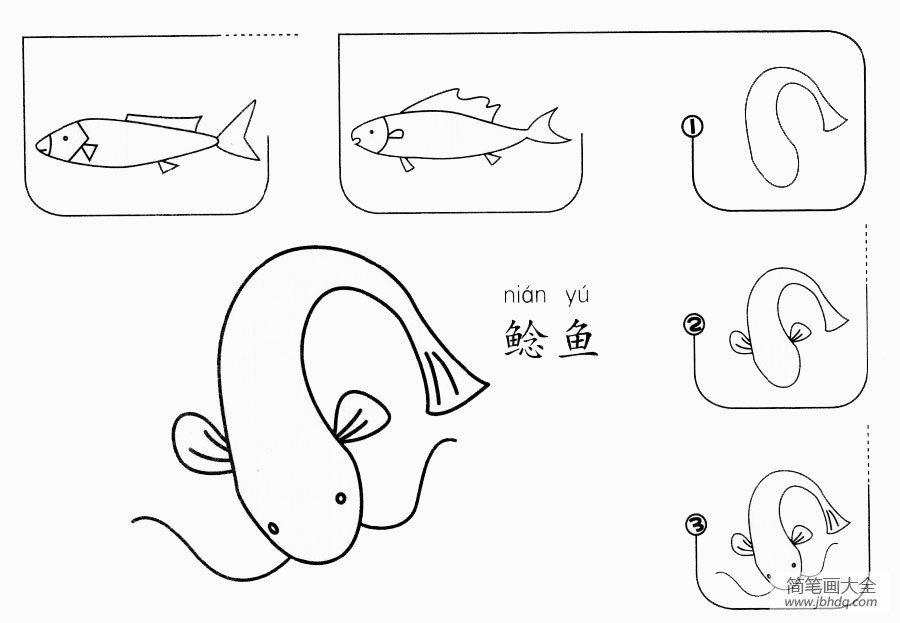 ①

nián yú
鲶鱼

②

③

简笔画大全
www.jbhdq.com