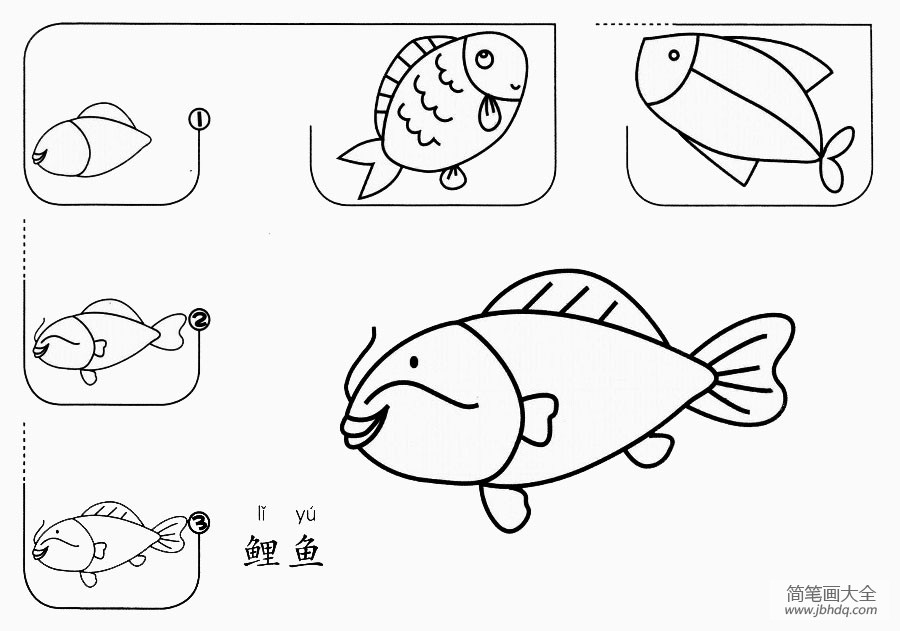 ①

②

③

lǐ yú
鲤鱼

简笔画大全
www.jbhdq.com