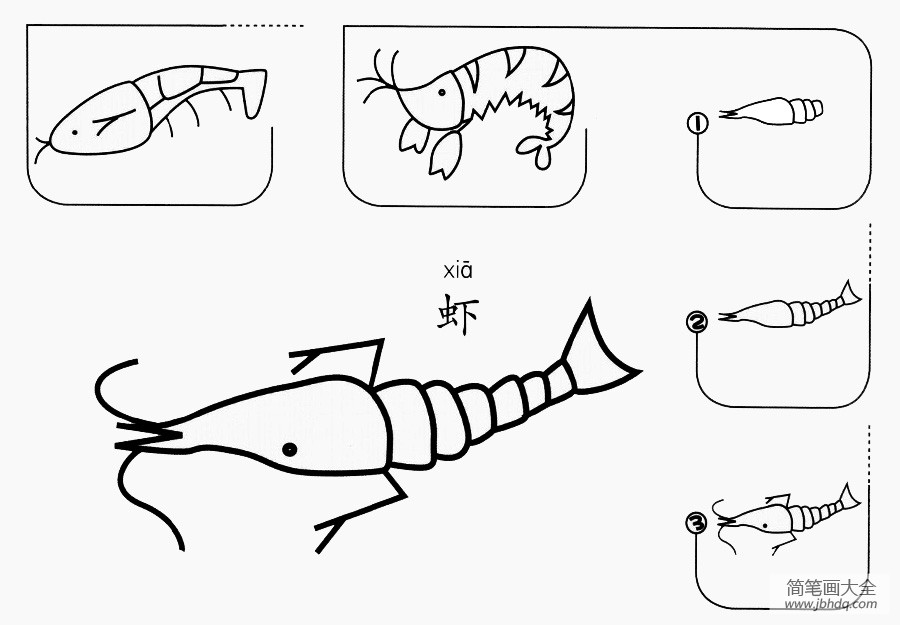 ①

xiā
虾

②

③

简笔画大全
www.jbhdq.com