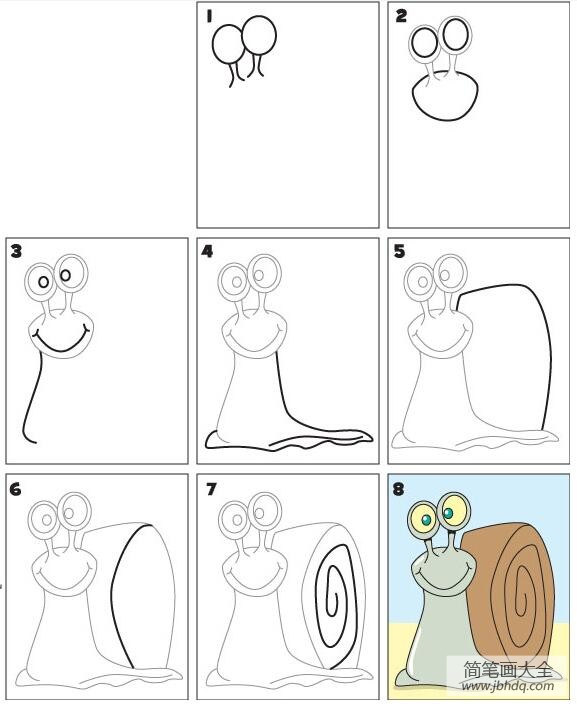 1
2
3
4
5
6
7
8
简笔画大全
www.jbhdq.com