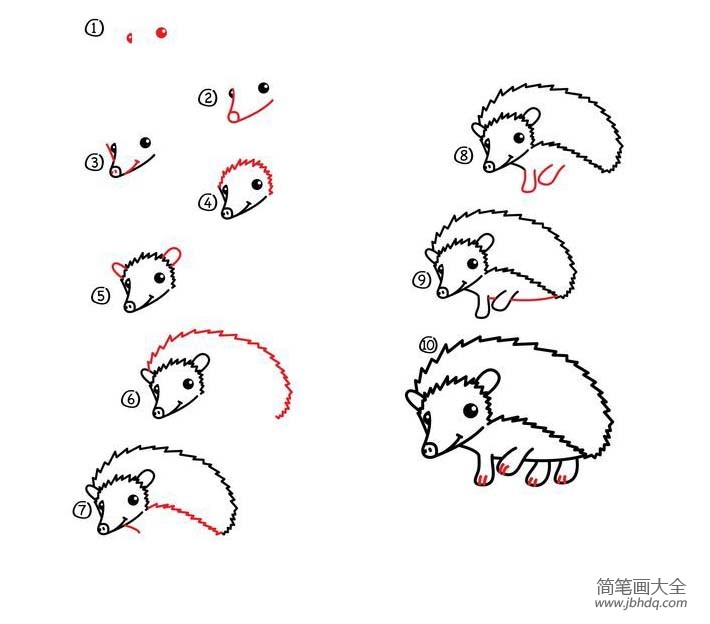 ①
②
③
④
⑤
⑥
⑦
⑧
⑨
⑩
简笔画大全
www.jbhdq.com