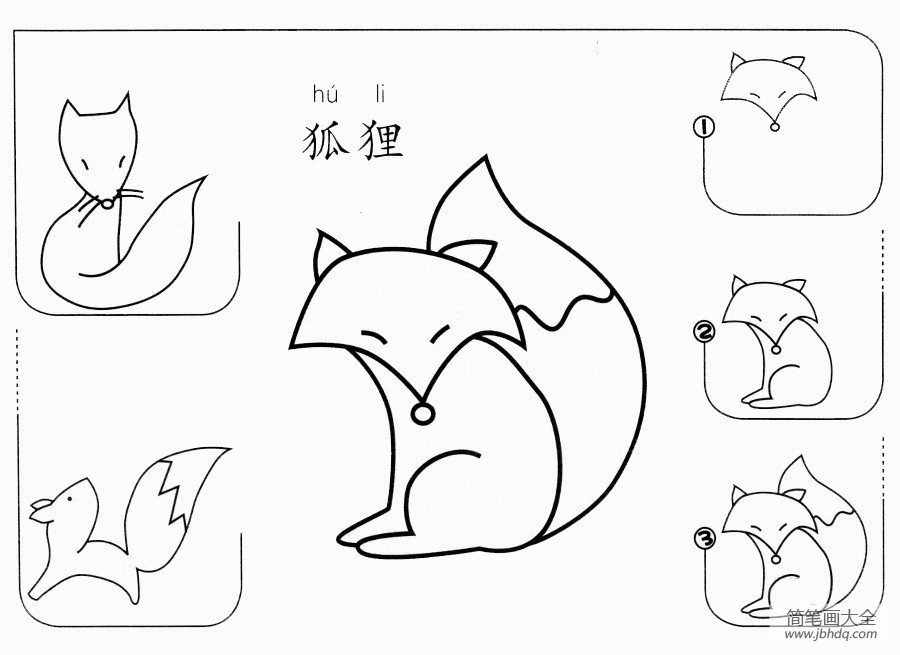 hú li
狐狸

①
②
③

简笔画大全
www.jbhdq.com