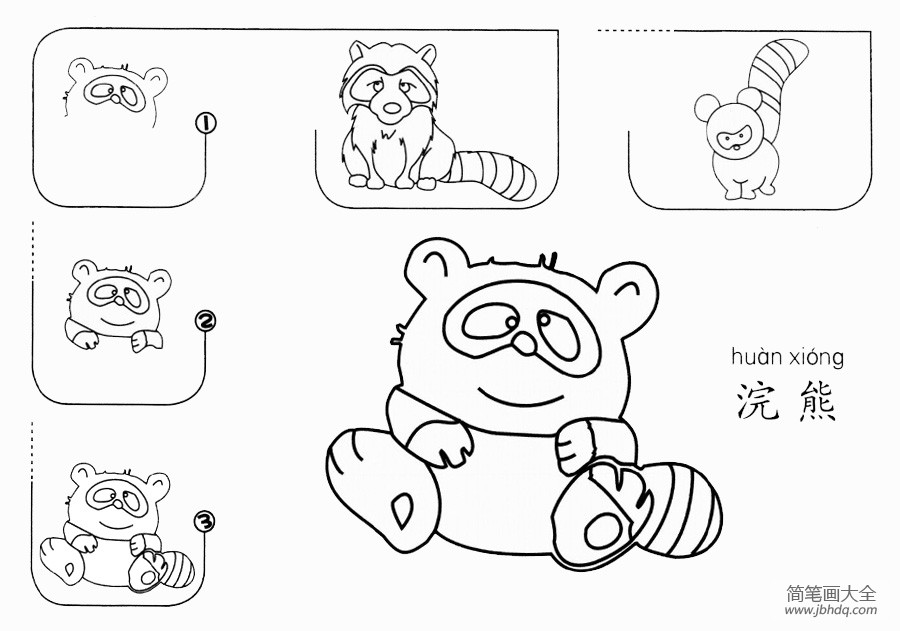 ①

②

③

huàn xióng
浣熊

简笔画大全
www.jbhdq.com