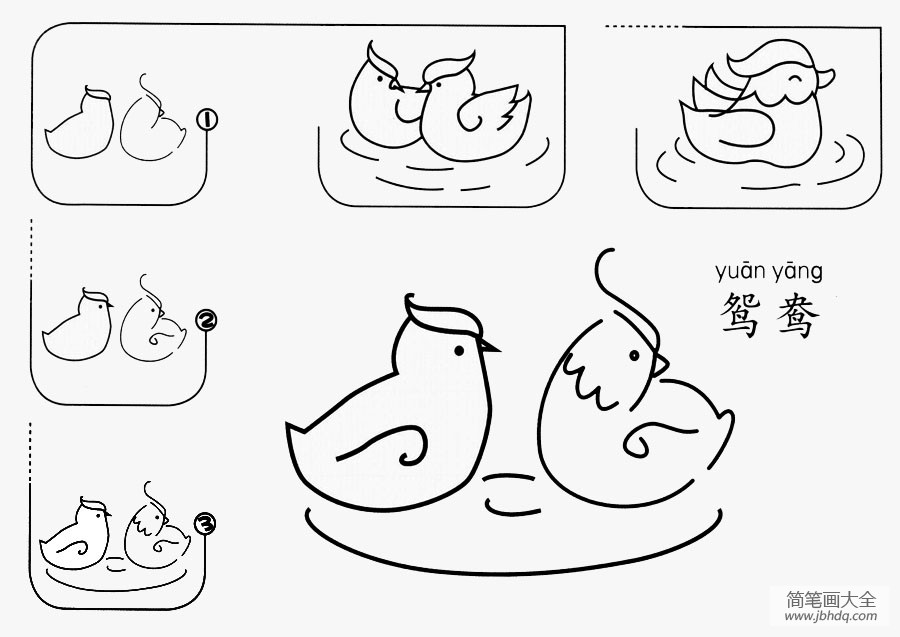 ①

②

③

yuān yāng
鸳鸯

简笔画大全
www.jbhdq.com