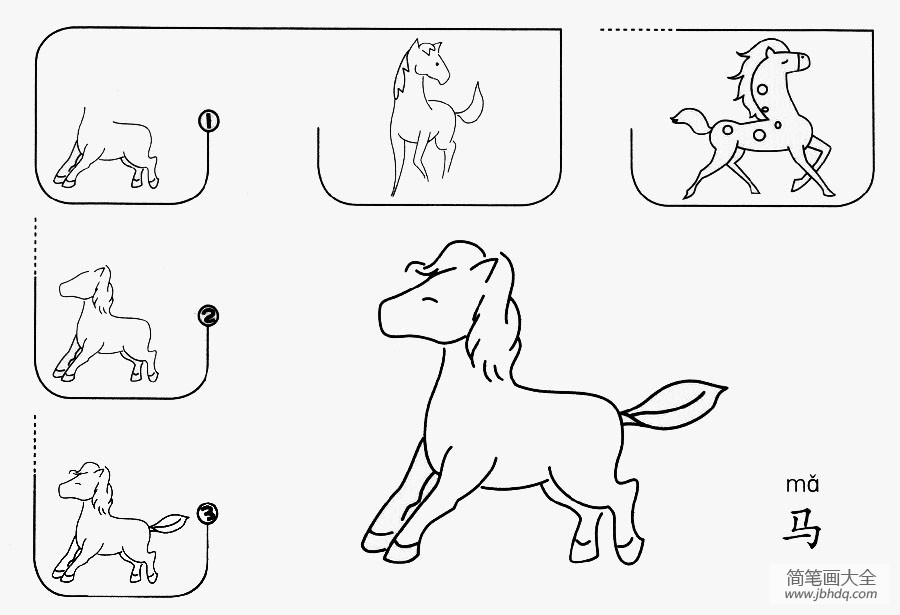 ①

②

③

mǎ
马

简笔画大全
www.jbhdq.com