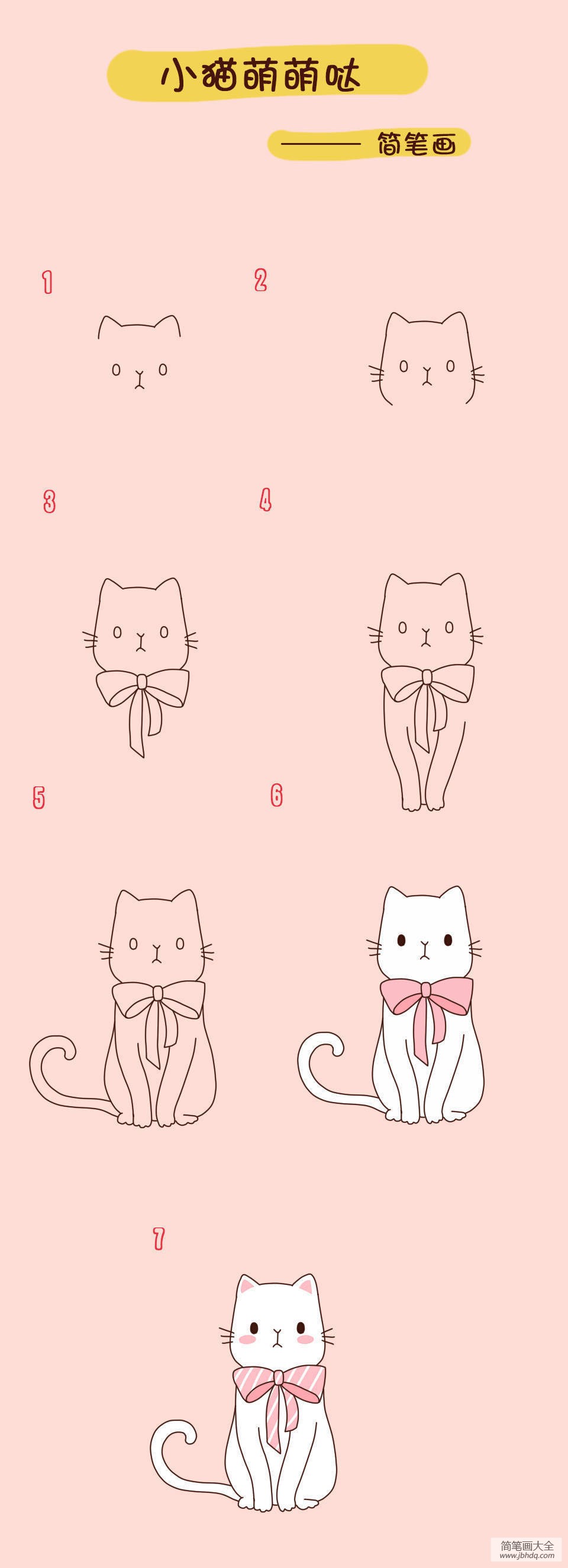 小猫萌萌哒

—— 简笔画

1

2

3

4

5

6

7

简笔画大全
www.jbhdq.com