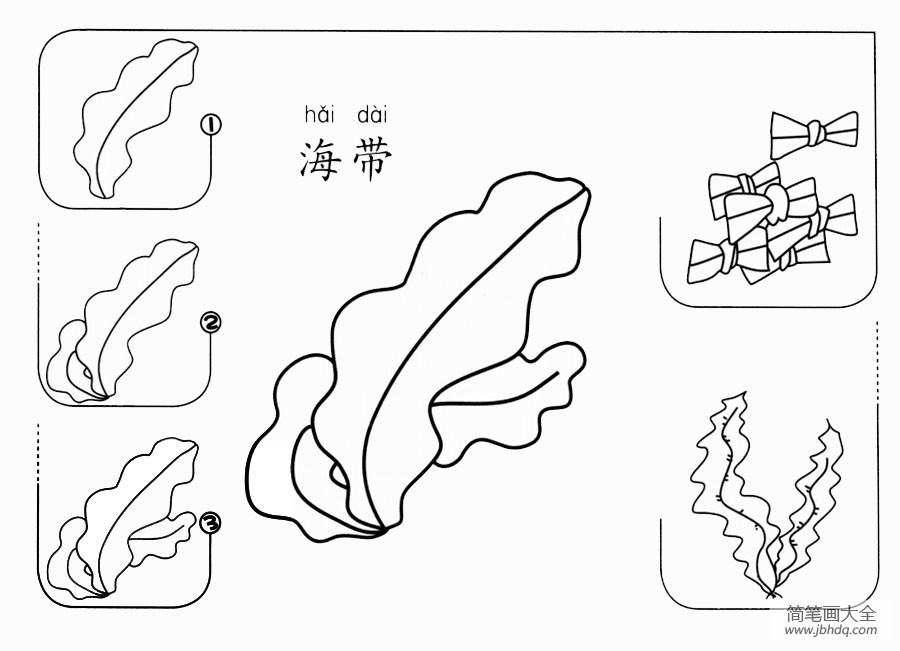 ①

hǎi dài
海带

②

③

简笔画大全
www.jbhdq.com