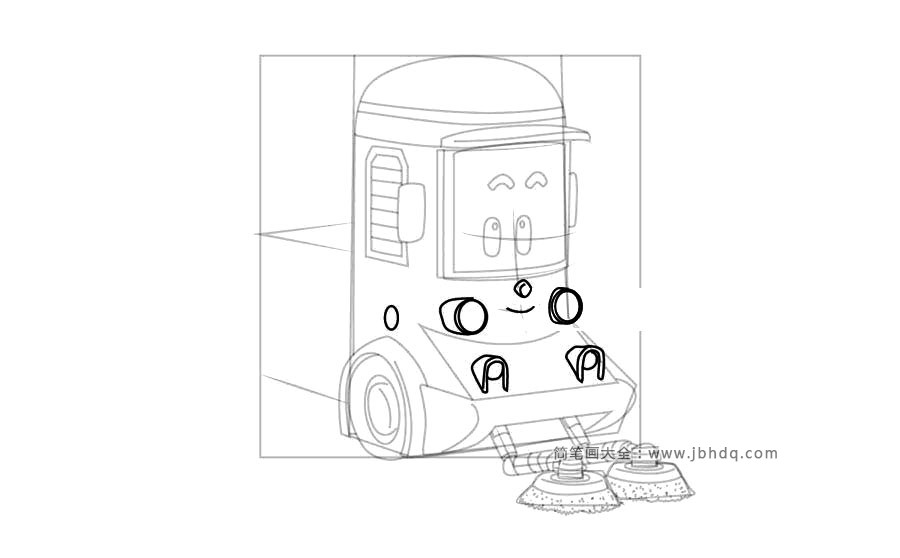 简笔画大全：www.jbhdq.com