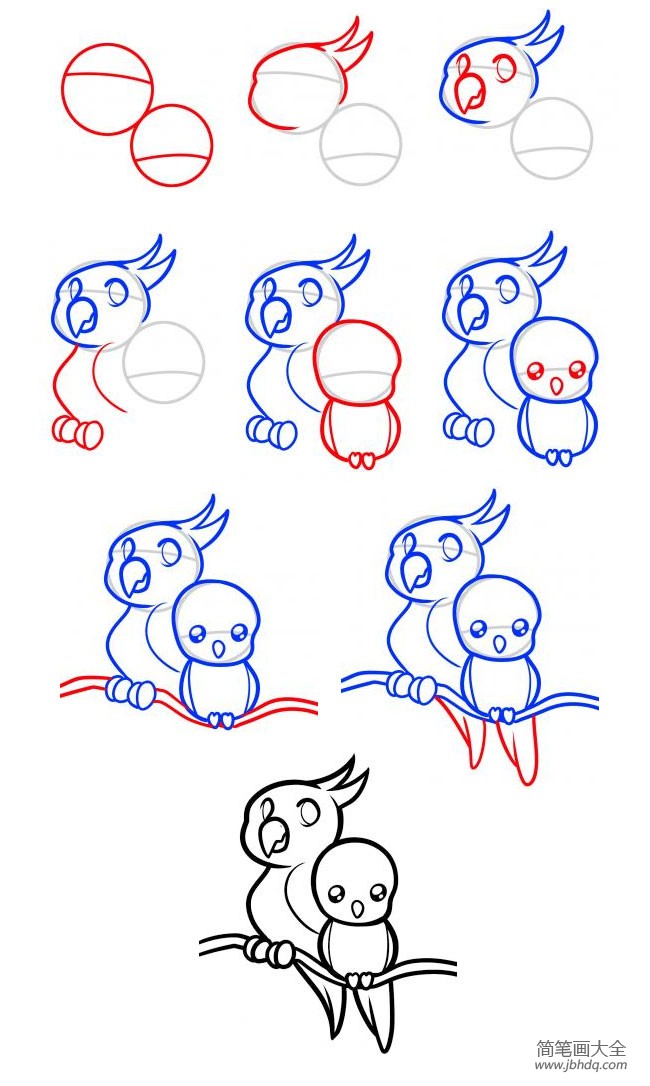 简笔画大全
www.jbhdq.com