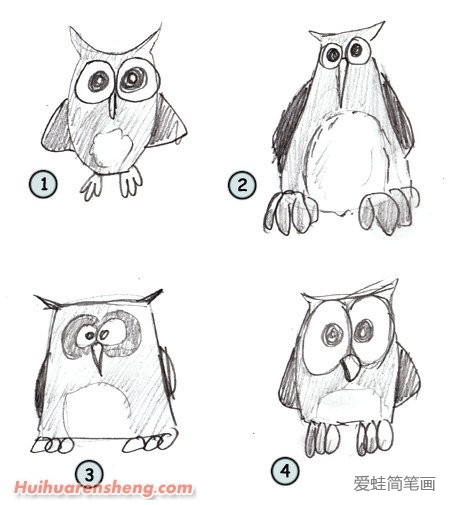 1

2

3

4

Huihuarensheng.com

爱蛙简笔画