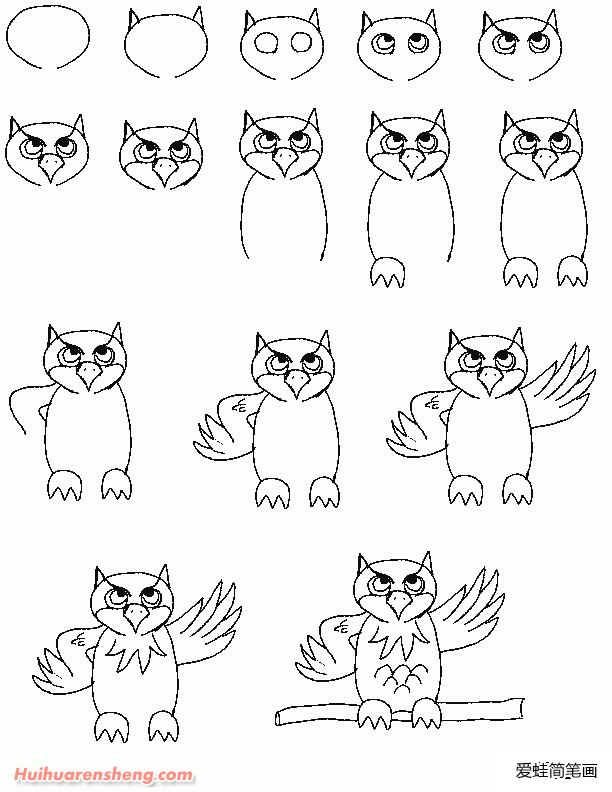 Huihuarensheng.com

爱蛙简笔画