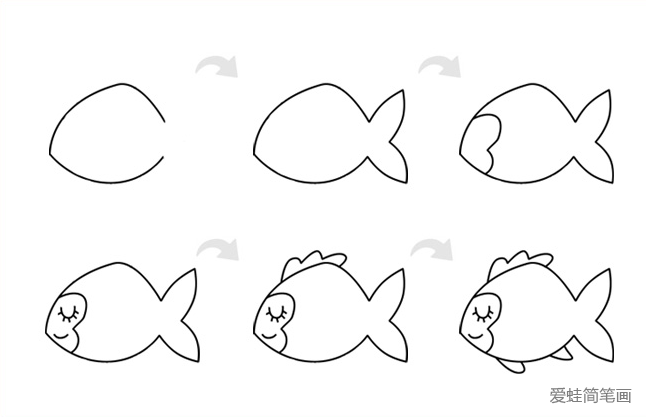 爱蛙简笔画