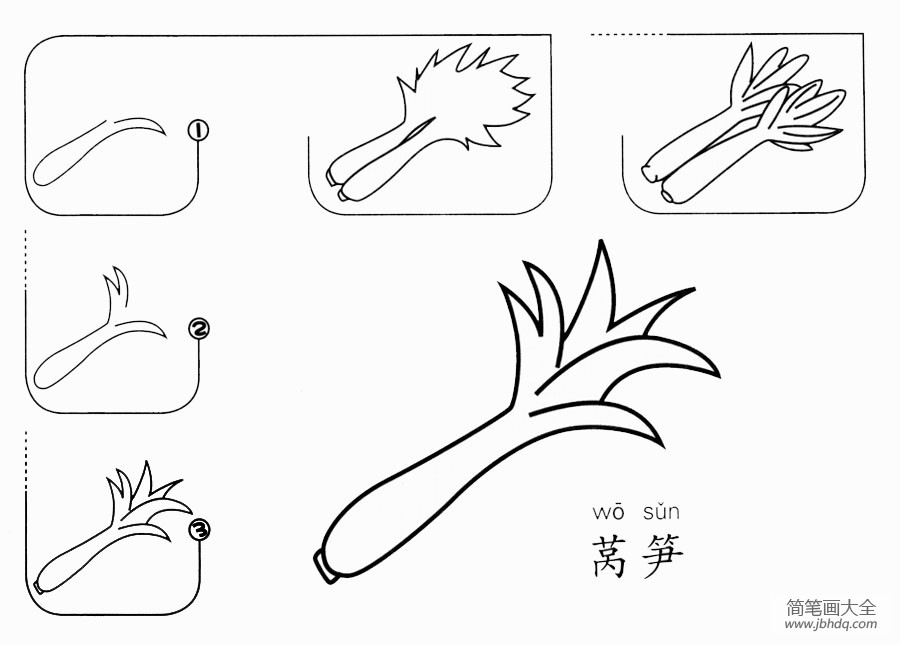 ①

②

③

wō sǔn
莴笋

简笔画大全
www.jbhdq.com